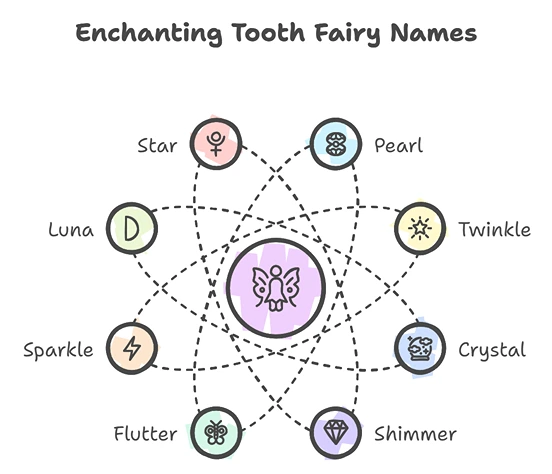 Enchanting Tooth Fairy Names

Star

Pearl

Luna

Twinkle

Sparkle

Crystal

Flutter

Shimmer